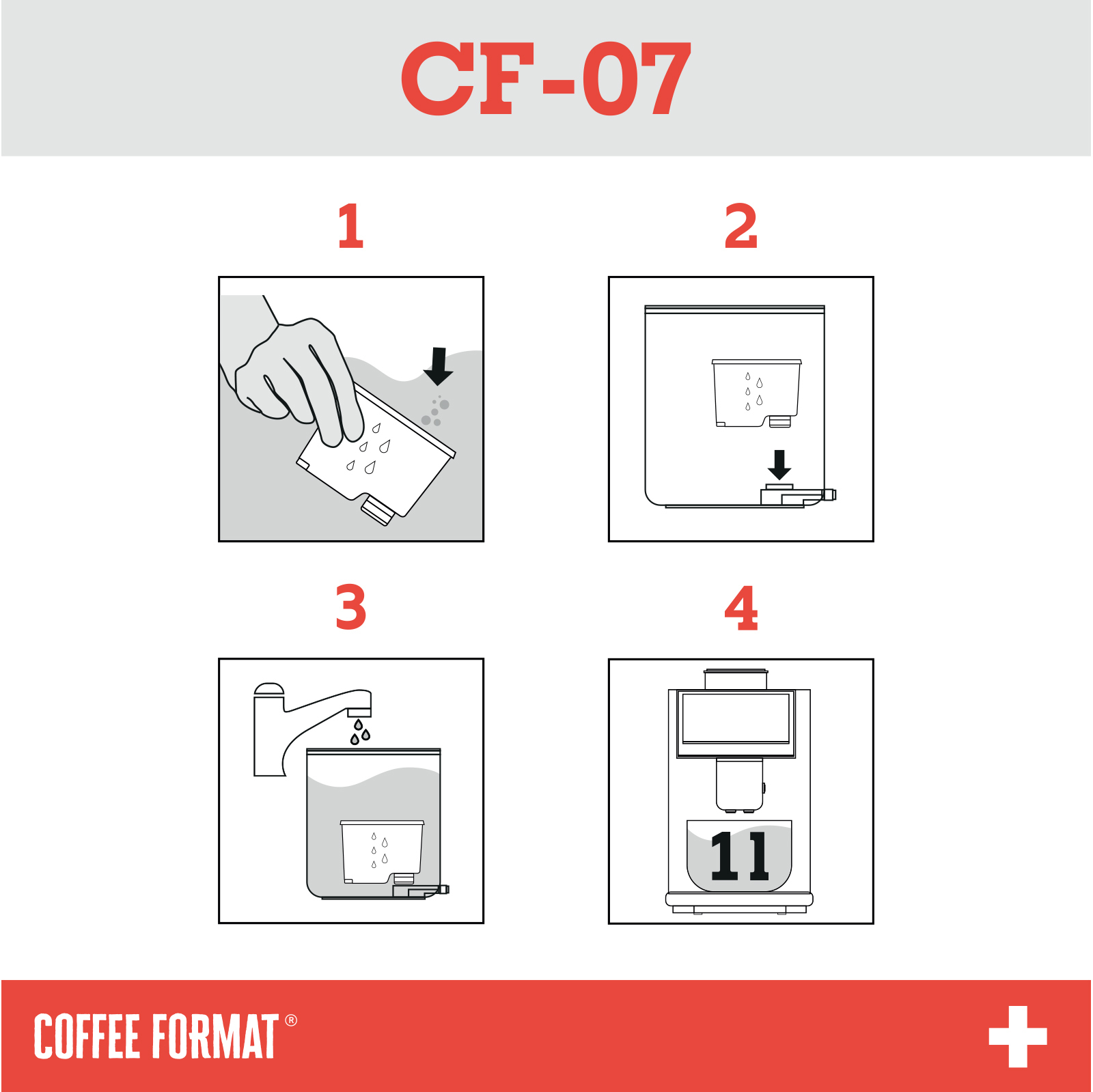 CF-07

1

2

3

4

1l

COFFEE FORMAT®